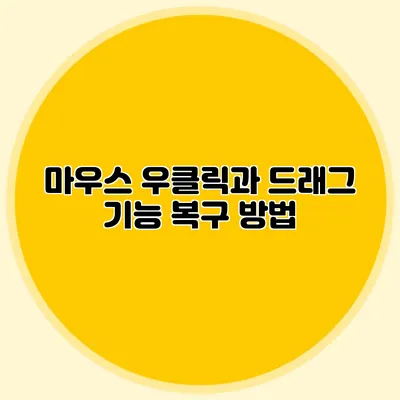 마우스 우클릭과 드래그 기능 복구 방법