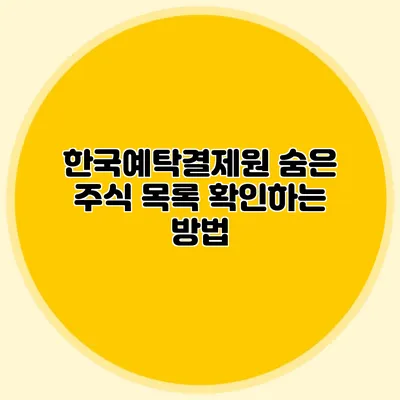 한국예탁결제원 숨은 주식 목록 확인하는 방법